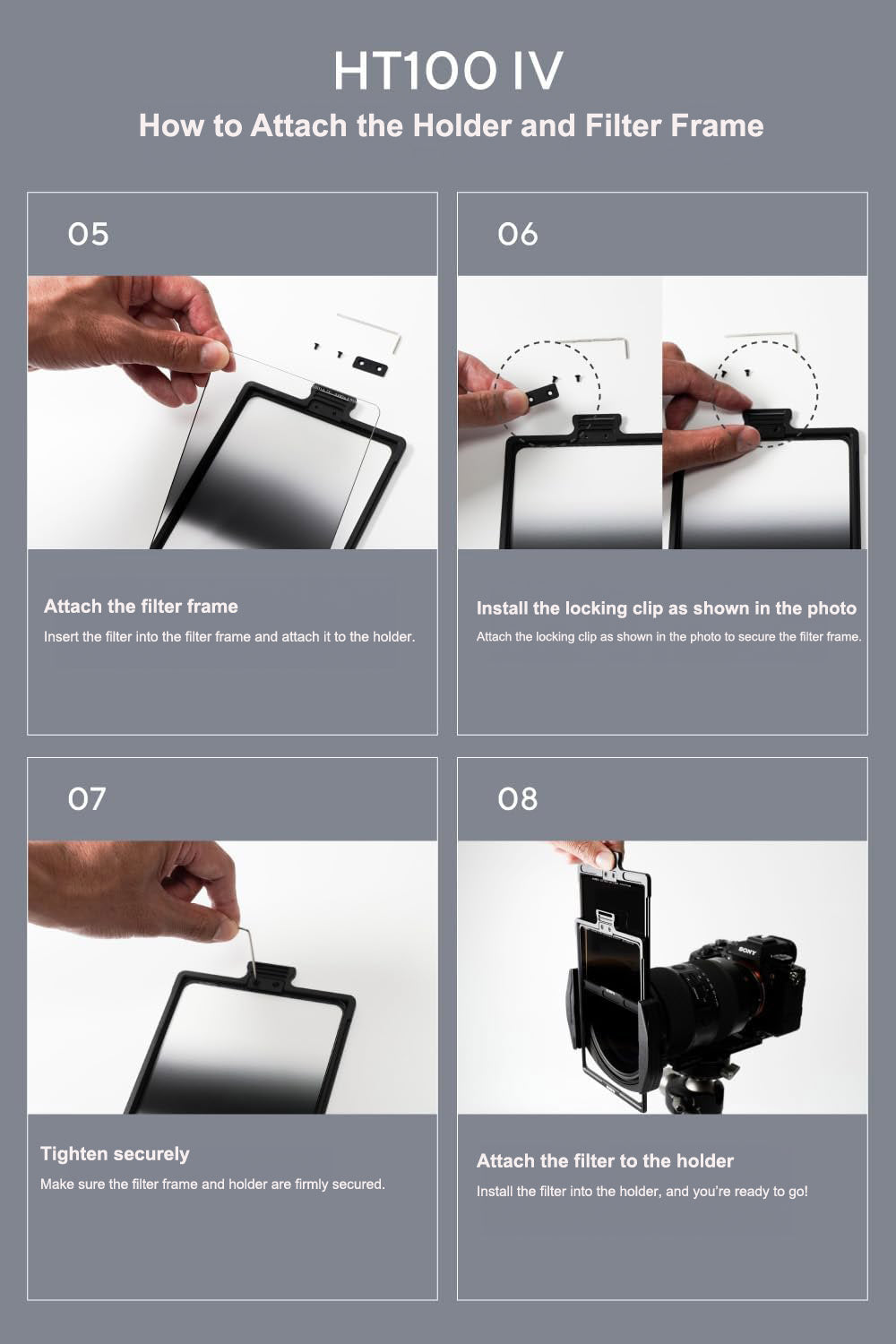 HT100 IV

How to Attach the Holder and Filter Frame

05

Attach the filter frame

Insert the filter into the filter frame and attach it to the holder.

06

Install the locking clip as shown in the photo

Attach the locking clip as shown in the photo to secure the filter frame.

07

Tighten securely

Make sure the filter frame and holder are firmly secured.

08

SONY

Attach the filter to the holder

Install the filter into the holder, and you're ready to go!